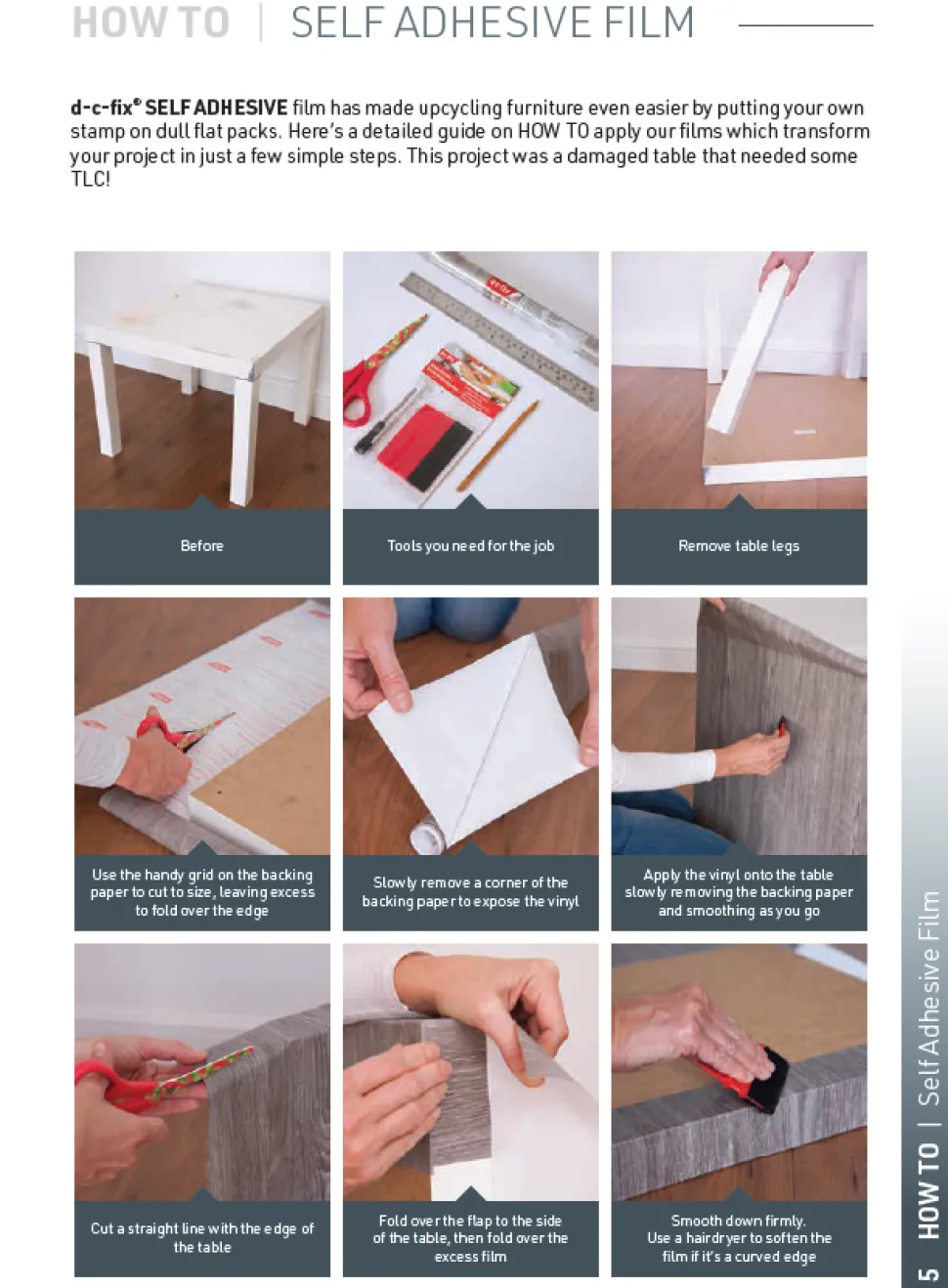 HOW TO | SELF ADHESIVE FILM

d-c-fix® SELF ADHESIVE film has made upcycling furniture even easier by putting your own stamp on dull flat packs. Here's a detailed guide on HOW TO apply our films which transform your project in just a few simple steps. This project was a damaged table that needed some TLC!

Before

Tools you need for the job

Remove table legs

Use the handy grid on the backing paper to cut to size, leaving excess to fold over the edge

Slowly remove a corner of the backing paper to expose the vinyl

Apply the vinyl onto the table slowly removing the backing paper and smoothing as you go

Cut a straight line with the edge of the table

Fold over the flap to the side of the table, then fold over the excess film

Smooth down firmly. Use a hairdryer to soften the film if it's a curved edge

5 HOW TO | Self Adhesive Film